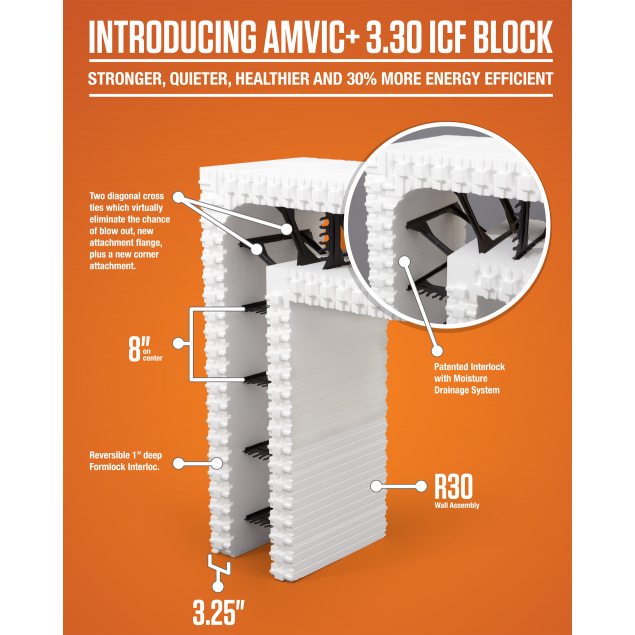 INTRODUCING AMVIC+ 3.30 ICF BLOCK

STRONGER, QUIETER, HEALTHIER AND 30% MORE ENERGY EFFICIENT

Two diagonal cross ties which virtually eliminate the chance of blow out, new attachment flange, plus a new corner attachment.

8" on center

Patented Interlock with Moisture Drainage System

Reversible 1" deep Formlock Interloc.

R30 Wall Assembly

3.25"