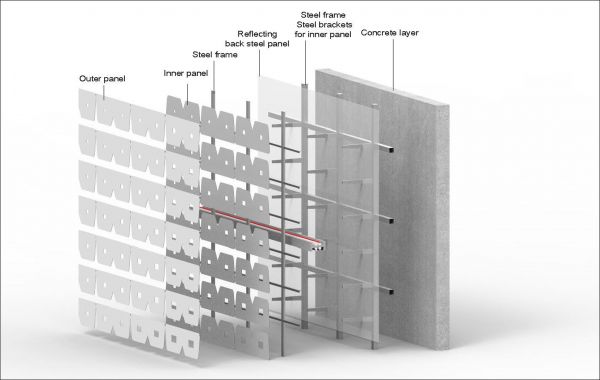 Outer panel
Inner panel
Steel frame
Reflecting back steel panel
Steel frame
Steel brackets for inner panel
Concrete layer