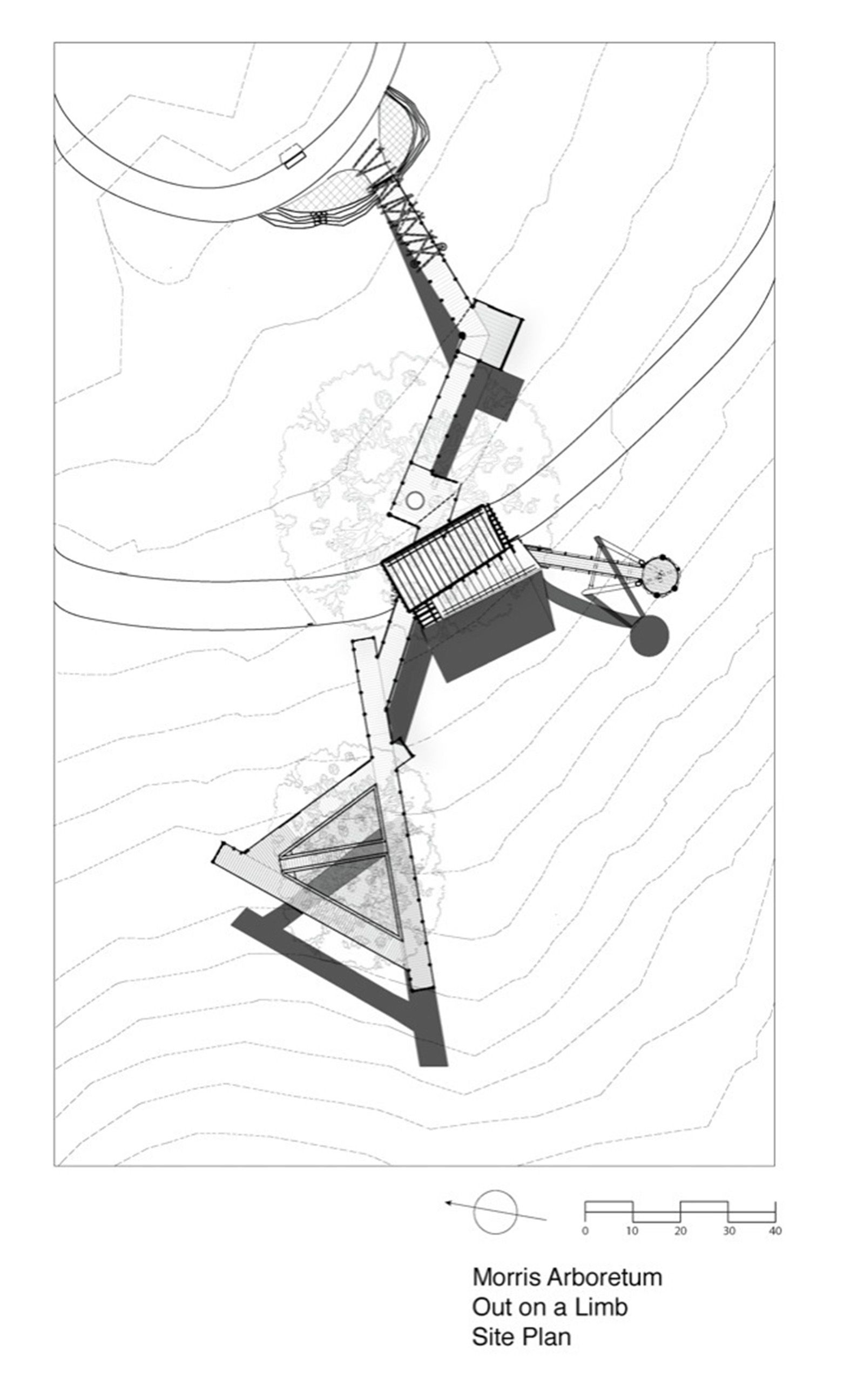 0 10 20 30 40

Morris Arboretum
Out on a Limb
Site Plan