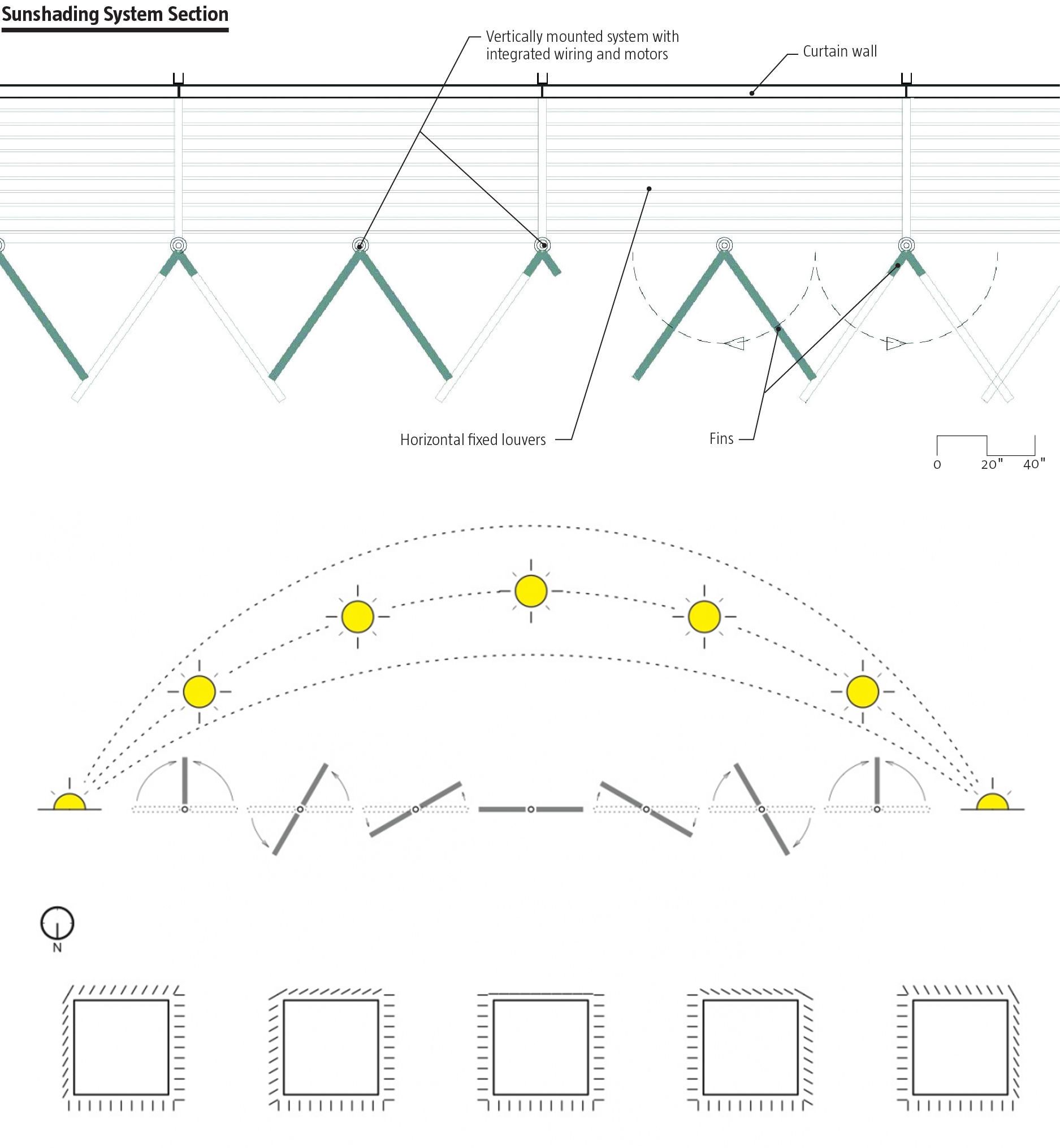 Sunshading System Section

Vertically mounted system with integrated wiring and motors

Curtain wall

Horizontal fixed louvers

Fins

0 20" 40"

N